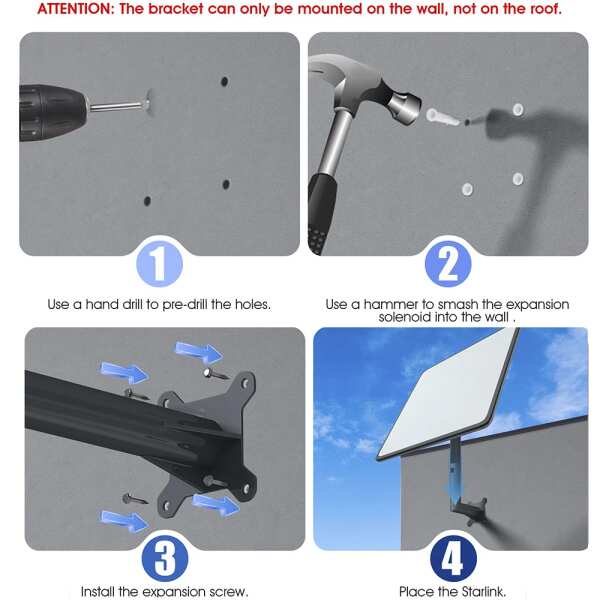 ATTENTION: The bracket can only be mounted on the wall, not on the roof.

1

Use a hand drill to pre-drill the holes.

2

Use a hammer to smash the expansion solenoid into the wall .

3

Install the expansion screw.

4

Place the Starlink.