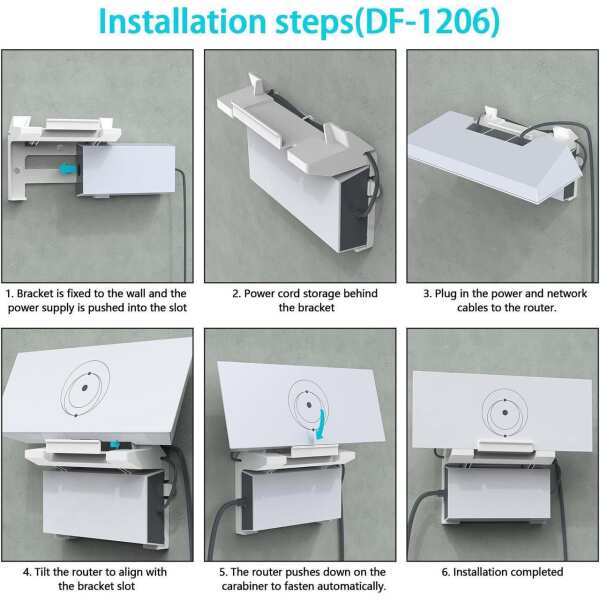 Installation steps(DF-1206)

1. Bracket is fixed to the wall and the power supply is pushed into the slot

2. Power cord storage behind the bracket

3. Plug in the power and network cables to the router.

4. Tilt the router to align with the bracket slot

5. The router pushes down on the carabiner to fasten automatically.

6. Installation completed