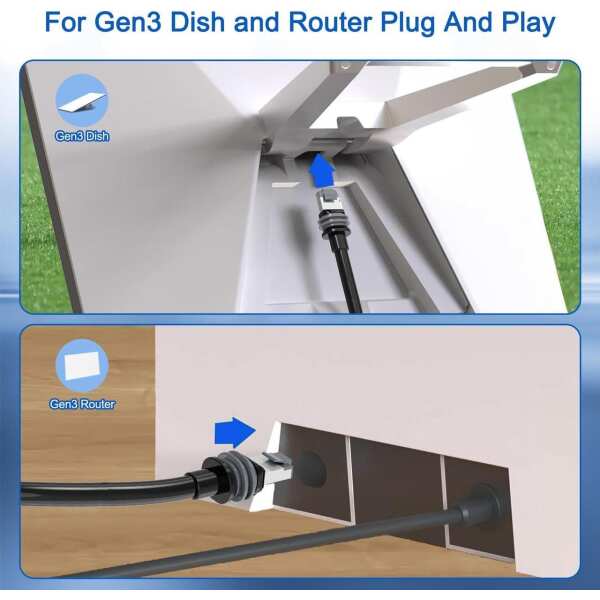 For Gen3 Dish and Router Plug And Play

Gen3 Dish

Gen3 Router