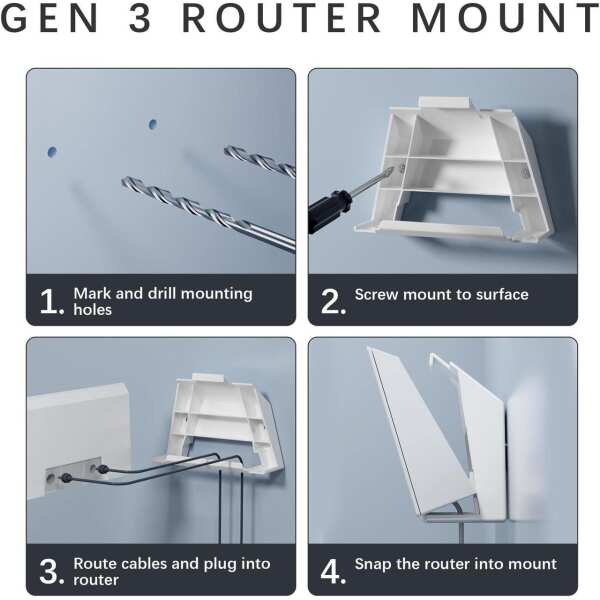 GEN 3 ROUTER MOUNT

1. Mark and drill mounting holes

2. Screw mount to surface

3. Route cables and plug into router

4. Snap the router into mount