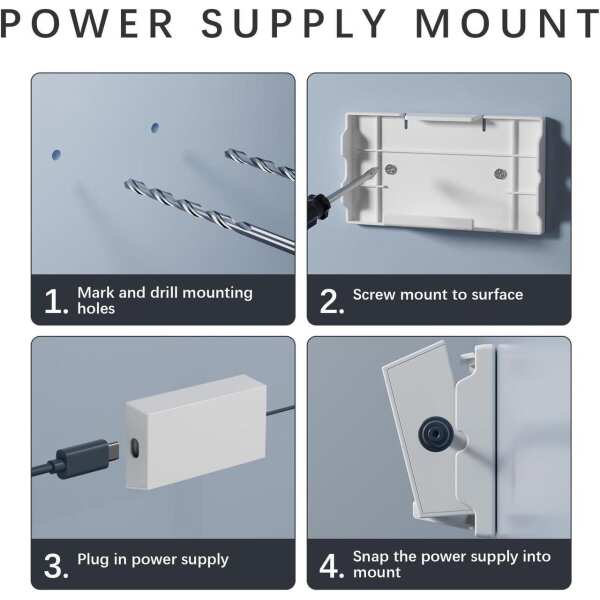 POWER SUPPLY MOUNT

1. Mark and drill mounting holes

2. Screw mount to surface

3. Plug in power supply

4. Snap the power supply into mount