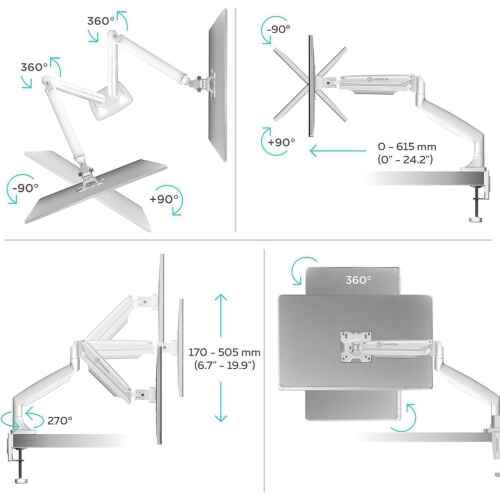 360°

360°

-90°

+90°

-90°

+90°

0 - 615 mm
(0" - 24.2")

170 - 505 mm
(6.7" - 19.9")

270°

360°