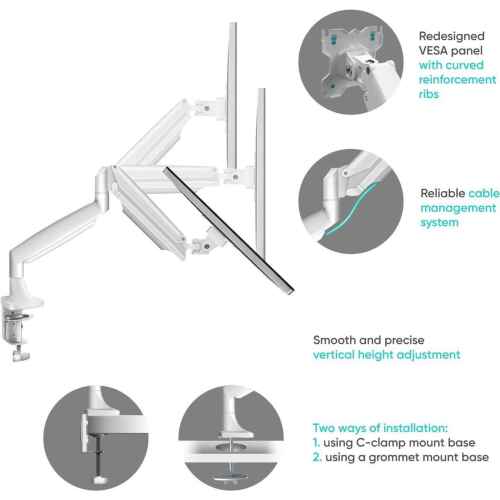 Redesigned VESA panel with curved reinforcement ribs

Reliable cable management system

Smooth and precise vertical height adjustment

Two ways of installation:
1. using C-clamp mount base
2. using a grommet mount base