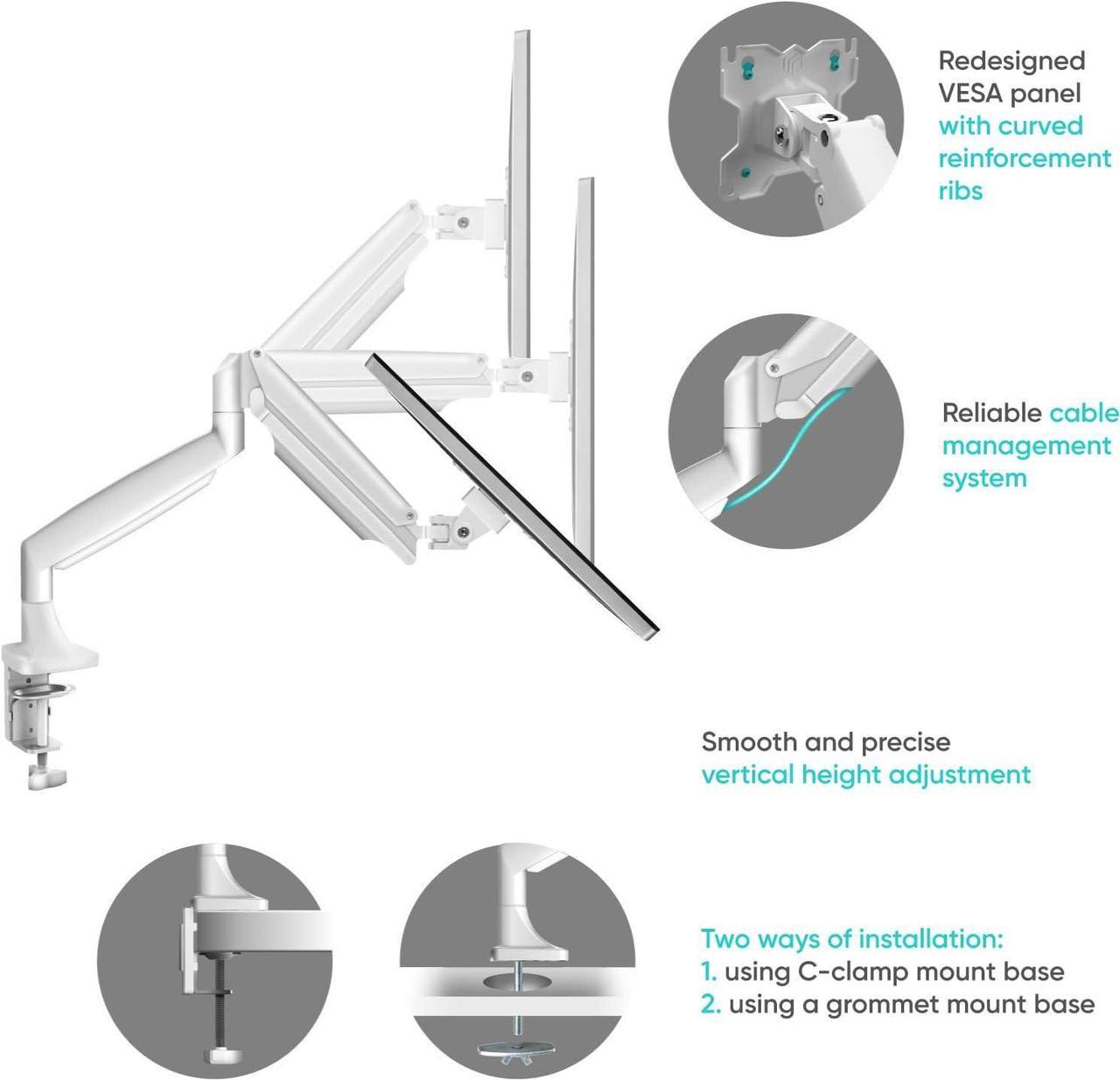 Redesigned VESA panel with curved reinforcement ribs

Reliable cable management system

Smooth and precise vertical height adjustment

Two ways of installation:
1. using C-clamp mount base
2. using a grommet mount base