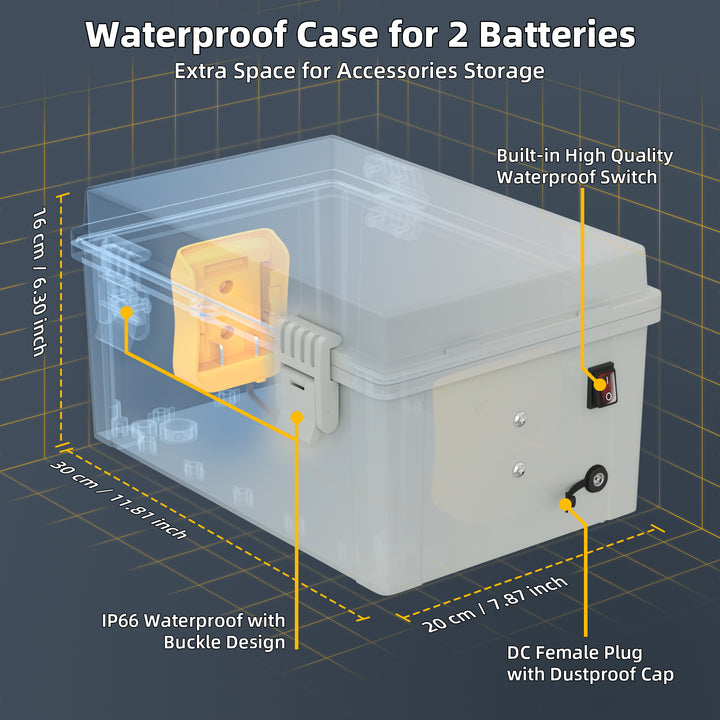 Waterproof Case for 2 Batteries
Extra Space for Accessories Storage

Built-in High Quality Waterproof Switch

16 cm / 6.30 inch

30 cm / 11.81 inch

20 cm / 7.87 inch

IP66 Waterproof with Buckle Design

DC Female Plug with Dustproof Cap