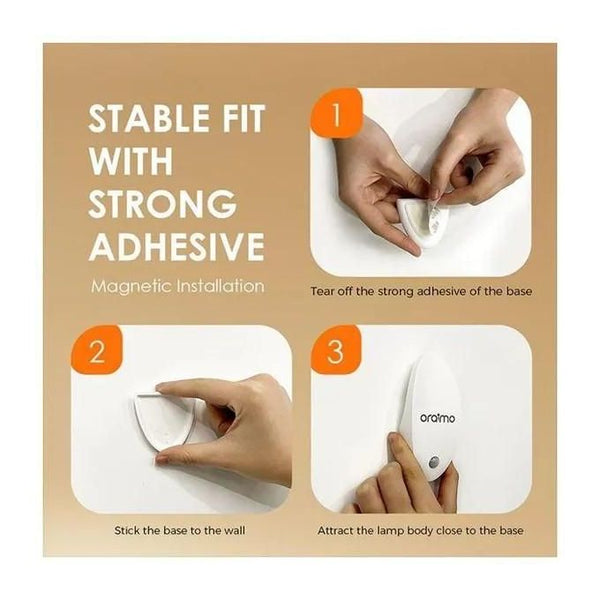 STABLE FIT WITH STRONG ADHESIVE

Magnetic Installation

1

Tear off the strong adhesive of the base

2

Stick the base to the wall

3

oraimo

Attract the lamp body close to the base