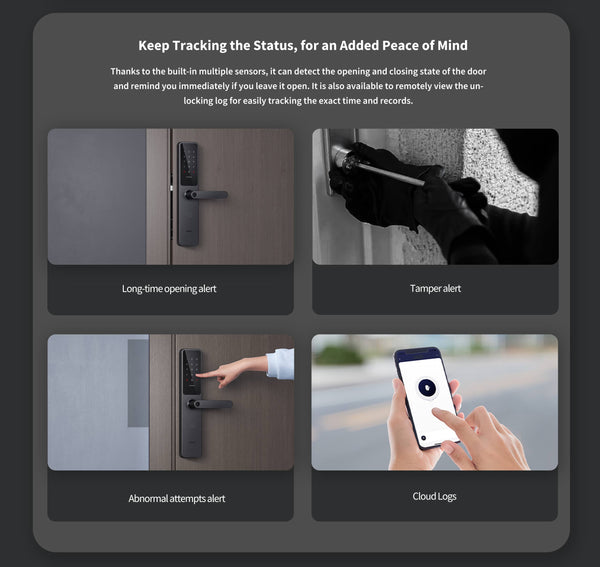 Keep Tracking the Status, for an Added Peace of Mind

Thanks to the built-in multiple sensors, it can detect the opening and closing state of the door and remind you immediately if you leave it open. It is also available to remotely view the unlocking log for easily tracking the exact time and records.

Long-time opening alert

Tamper alert

Abnormal attempts alert

Cloud Logs