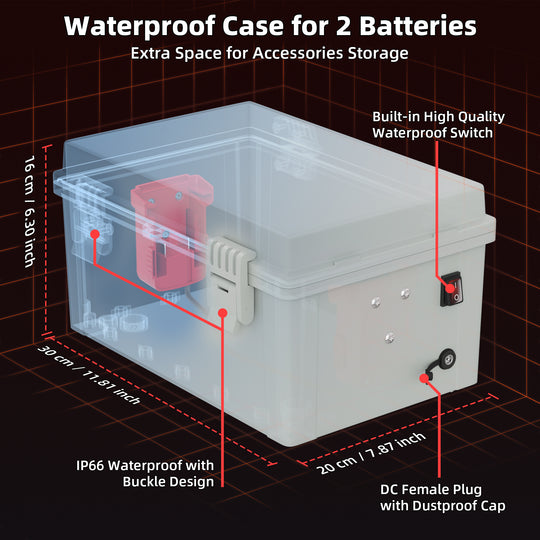 Waterproof Case for 2 Batteries
Extra Space for Accessories Storage

Built-in High Quality Waterproof Switch

16 cm / 6.30 inch

30 cm / 11.81 inch

20 cm / 7.87 inch

IP66 Waterproof with Buckle Design

DC Female Plug with Dustproof Cap