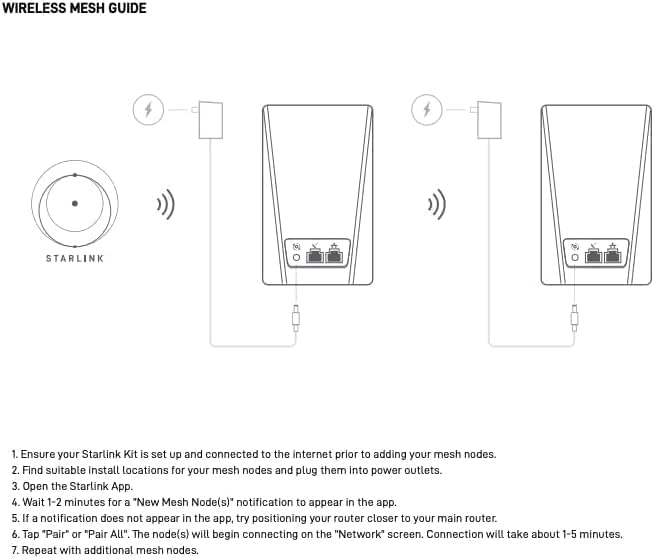 WIRELESS MESH GUIDE

STARLINK

1. Ensure your Starlink Kit is set up and connected to the internet prior to adding your mesh nodes.
2. Find suitable install locations for your mesh nodes and plug them into power outlets.
3. Open the Starlink App.
4. Wait 1-2 minutes for a "New Mesh Node(s)" notification to appear in the app.
5. If a notification does not appear in the app, try positioning your router closer to your main router.
6. Tap "Pair" or "Pair All". The node(s) will begin connecting on the "Network" screen. Connection will take about 1-5 minutes.
7. Repeat with additional mesh nodes.