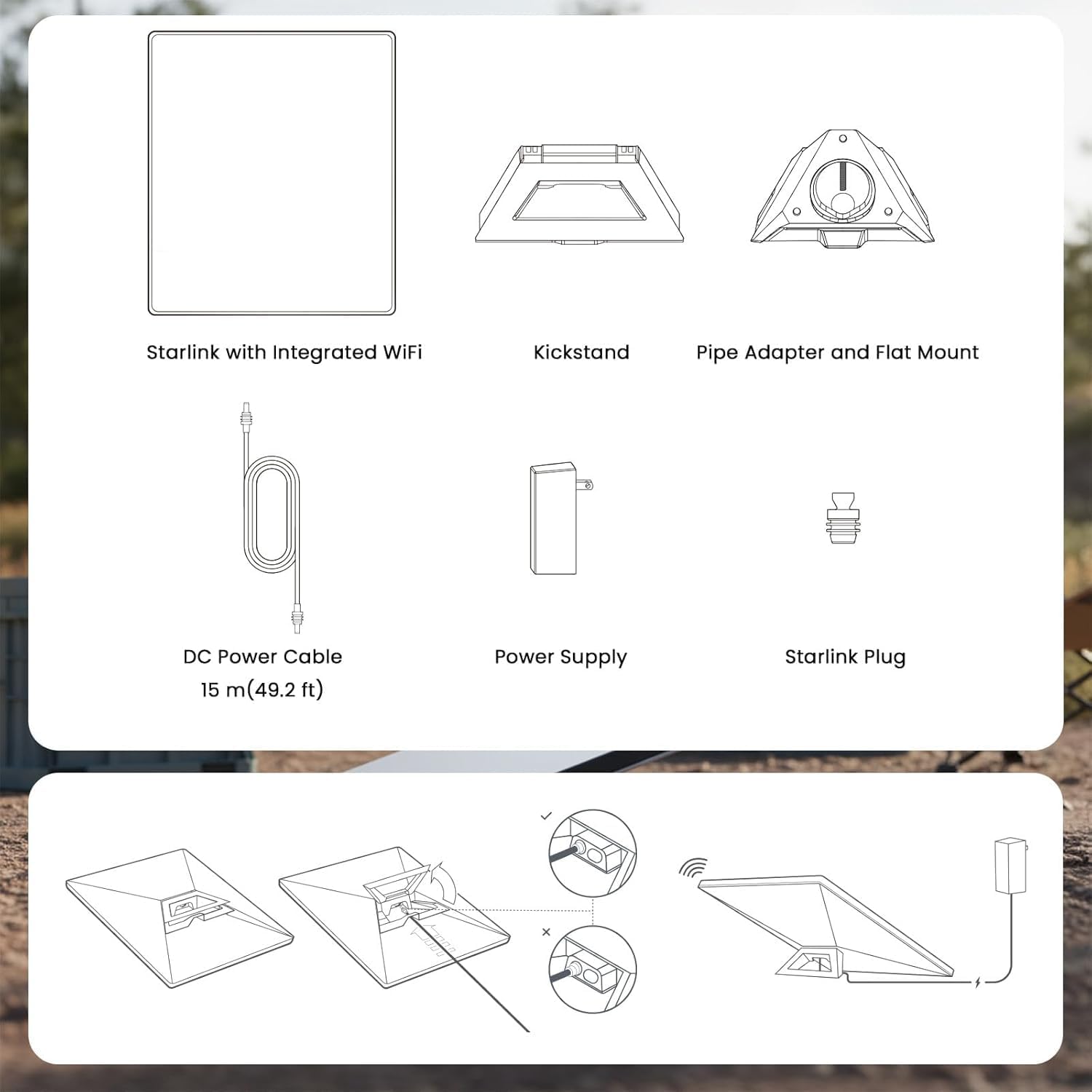 Starlink with Integrated WiFi

Kickstand

Pipe Adapter and Flat Mount

DC Power Cable
15 m(49.2 ft)

Power Supply

Starlink Plug

✓

×