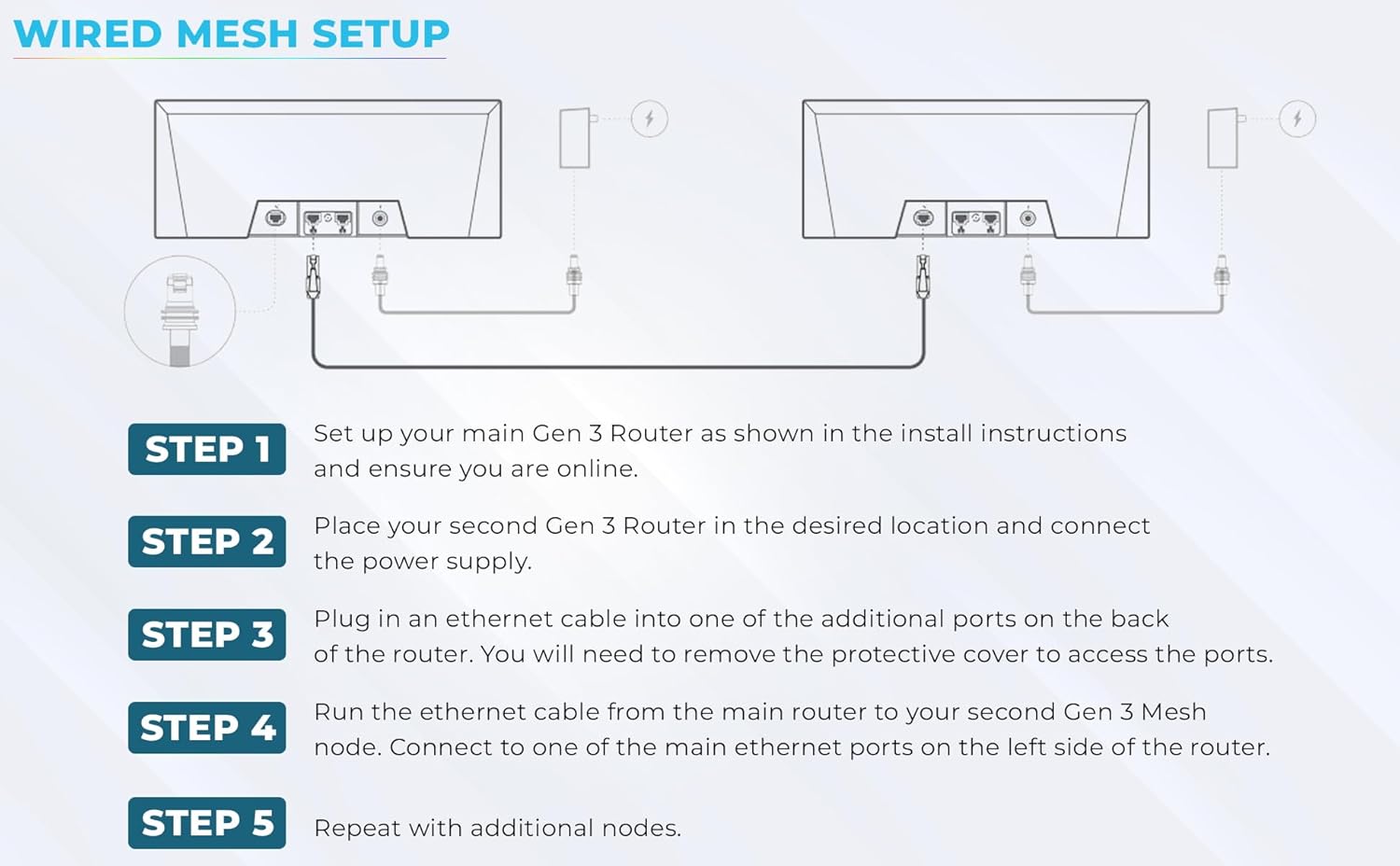 WIRED MESH SETUP

STEP 1
Set up your main Gen 3 Router as shown in the install instructions and ensure you are online.

STEP 2
Place your second Gen 3 Router in the desired location and connect the power supply.

STEP 3
Plug in an ethernet cable into one of the additional ports on the back of the router. You will need to remove the protective cover to access the ports.

STEP 4
Run the ethernet cable from the main router to your second Gen 3 Mesh node. Connect to one of the main ethernet ports on the left side of the router.

STEP 5
Repeat with additional nodes.